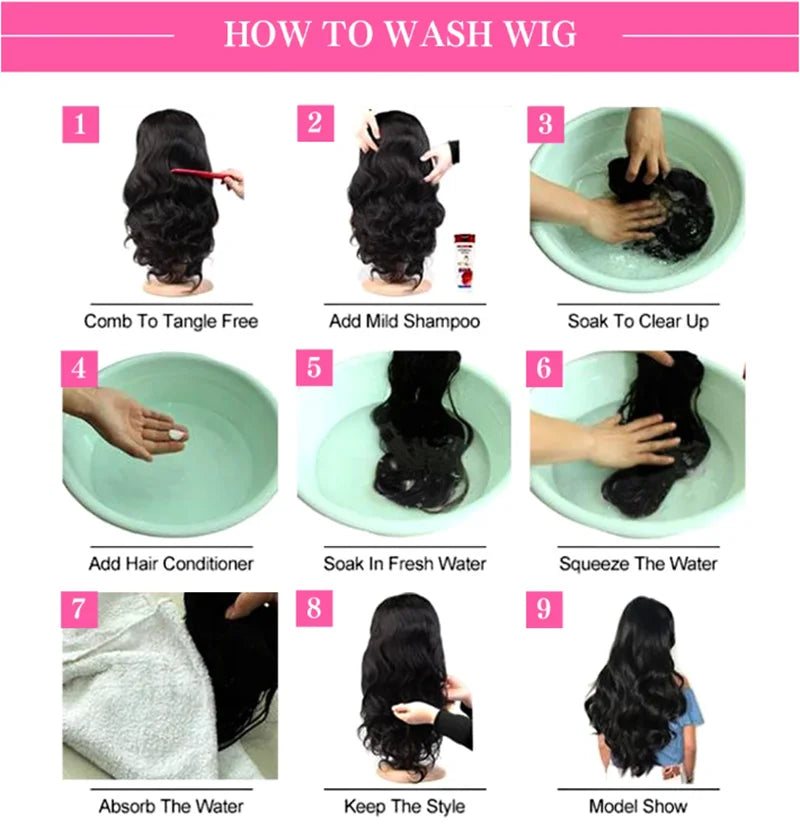 HOW TO WASH WIG

1

Comb To Tangle Free

2

Add Mild Shampoo

3

Soak To Clear Up

4

Add Hair Conditioner

5

Soak In Fresh Water

6

Squeeze The Water

7

Absorb The Water

8

Keep The Style

9

Model Show