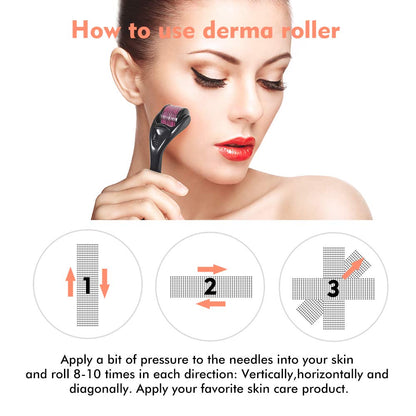 How to use derma roller

1

2

3

Apply a bit of pressure to the needles into your skin and roll 8-10 times in each direction: Vertically,horizontally and diagonally. Apply your favorite skin care product.