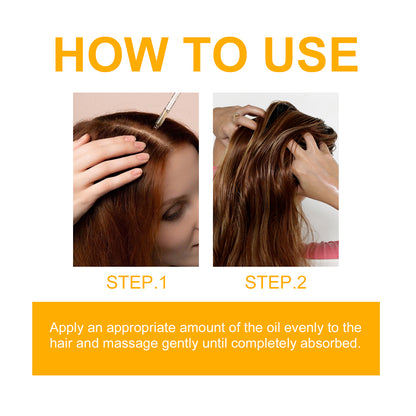 HOW TO USE

STEP.1

STEP.2

Apply an appropriate amount of the oil evenly to the hair and massage gently until completely absorbed.