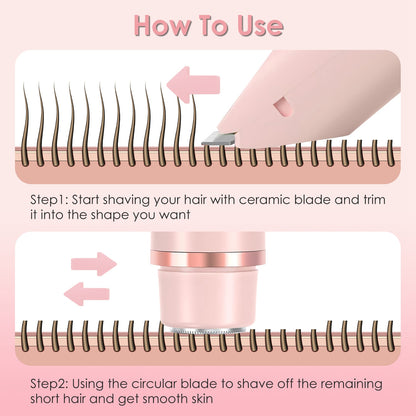 How To Use

Step1: Start shaving your hair with ceramic blade and trim it into the shape you want

Step2: Using the circular blade to shave off the remaining short hair and get smooth skin