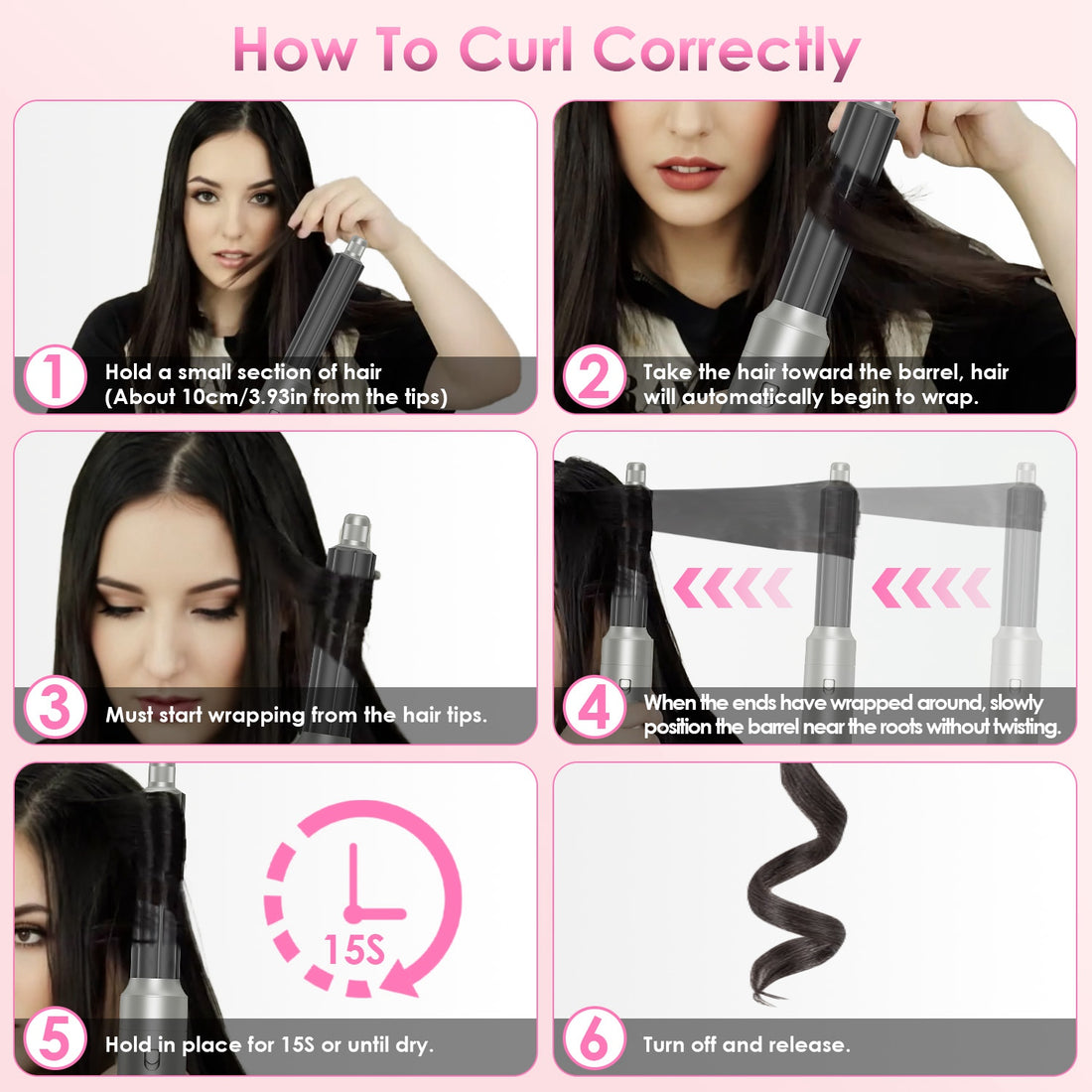 How To Curl Correctly

1 Hold a small section of hair (About 10cm/3.93in from the tips)

2 Take the hair toward the barrel, hair will automatically begin to wrap.

3 Must start wrapping from the hair tips.

4 When the ends have wrapped around, slowly position the barrel near the roots without twisting.

15S

5 Hold in place for 15S or until dry.

6 Turn off and release.